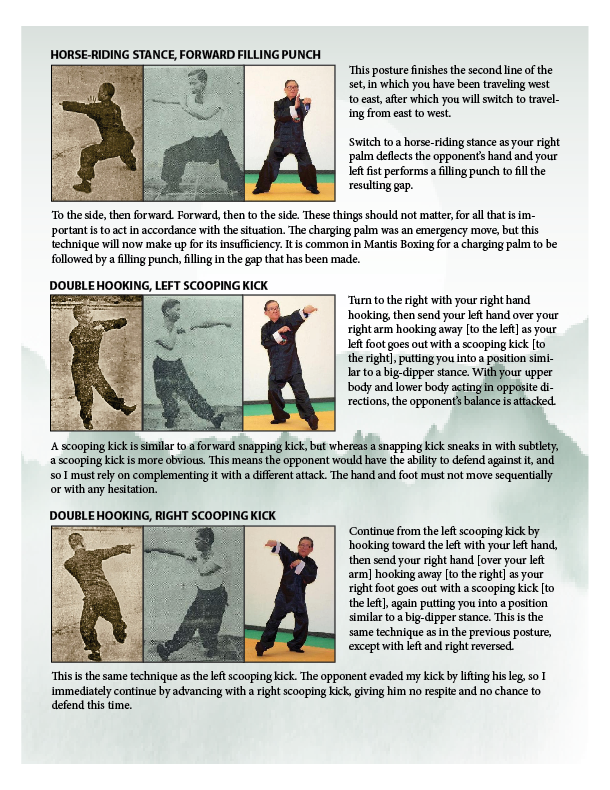 HORSE-RIDING STANCE, FORWARD FILLING PUNCH

This posture finishes the second line of the set, in which you have been traveling west to east, after which you will switch to traveling from east to west.

Switch to a horse-riding stance as your right palm deflects the opponent's hand and your left fist performs a filling punch to fill the resulting gap.

To the side, then forward. Forward, then to the side. These things should not matter, for all that is important is to act in accordance with the situation. The charging palm was an emergency move, but this technique will now make up for its insufficiency. It is common in Mantis Boxing for a charging palm to be followed by a filling punch, filling in the gap that has been made.

DOUBLE HOOKING, LEFT SCOOPING KICK

Turn to the right with your right hand hooking, then send your left hand over your right arm hooking away [to the left] as your left foot goes out with a scooping kick [to the right], putting you into a position similar to a big-dipper stance. With your upper body and lower body acting in opposite directions, the opponent's balance is attacked.

A scooping kick is similar to a forward snapping kick, but whereas a snapping kick sneaks in with subtlety, a scooping kick is more obvious. This means the opponent would have the ability to defend against it, and so I must rely on complementing it with a different attack. The hand and foot must not move sequentially or with any hesitation.

DOUBLE HOOKING, RIGHT SCOOPING KICK

Continue from the left scooping kick by hooking toward the left with your left hand, then send your right hand [over your left arm] hooking away [to the right] as your right foot goes out with a scooping kick [to the left], again putting you into a position similar to a big-dipper stance. This is the same technique as in the previous posture, except with left and right reversed.

This is the same technique as the left scooping kick. The opponent evaded my kick by lifting his leg, so I immediately continue by advancing with a right scooping kick, giving him no respite and no chance to defend this time.