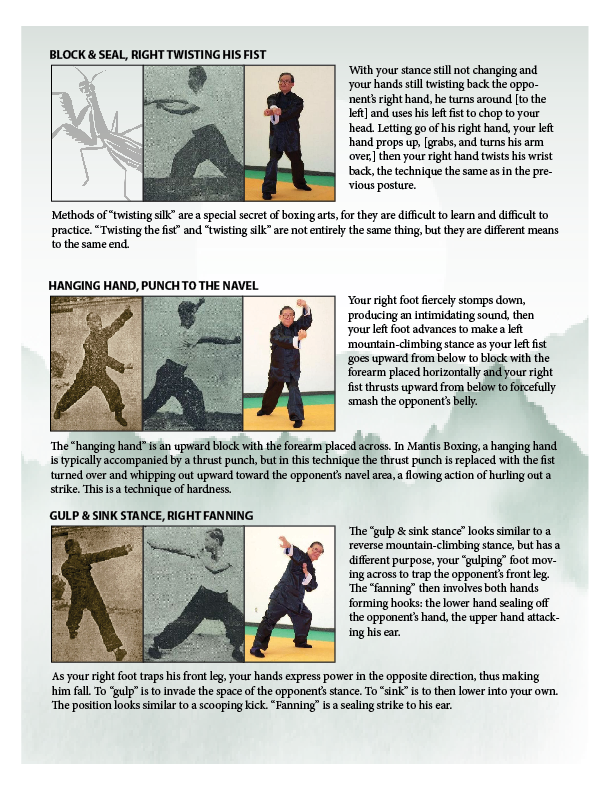 BLOCK & SEAL, RIGHT TWISTING HIS FIST

With your stance still not changing and your hands still twisting back the opponent's right hand, he turns around [to the left] and uses his left fist to chop to your head. Letting go of his right hand, your left hand props up, [grabs, and turns his arm over,] then your right hand twists his wrist back, the technique the same as in the previous posture.

Methods of "twisting silk" are a special secret of boxing arts, for they are difficult to learn and difficult to practice. "Twisting the fist" and "twisting silk" are not entirely the same thing, but they are different means to the same end.

HANGING HAND, PUNCH TO THE NAVEL

Your right foot fiercely stomps down, producing an intimidating sound, then your left foot advances to make a left mountain-climbing stance as your left fist goes upward from below to block with the forearm placed horizontally and your right fist thrusts upward from below to forcefully smash the opponent's belly.

The "hanging hand" is an upward block with the forearm placed across. In Mantis Boxing, a hanging hand is typically accompanied by a thrust punch, but in this technique the thrust punch is replaced with the fist turned over and whipping out upward toward the opponent's navel area, a flowing action of hurling out a strike. This is a technique of hardness.

GULP & SINK STANCE, RIGHT FANNING

The "gulp & sink stance" looks similar to a reverse mountain-climbing stance, but has a different purpose, your "gulping" foot moving across to trap the opponent's front leg. The "fanning" then involves both hands forming hooks: the lower hand sealing off the opponent's hand, the upper hand attacking his ear.

As your right foot traps his front leg, your hands express power in the opposite direction, thus making him fall. To "gulp" is to invade the space of the opponent's stance. To "sink" is to then lower into your own. The position looks similar to a scooping kick. "Fanning" is a sealing strike to his ear.