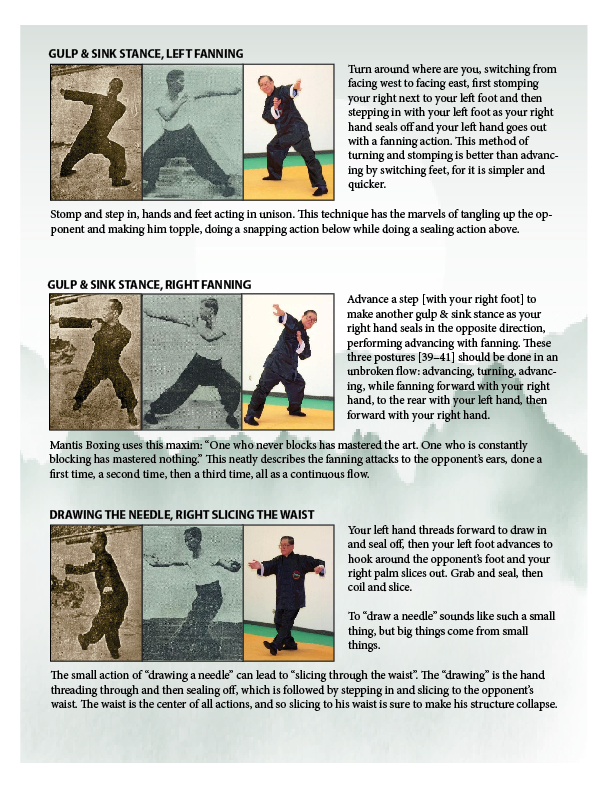 GULP & SINK STANCE, LEFT FANNING

Turn around where are you, switching from facing west to facing east, first stomping your right next to your left foot and then stepping in with your left foot as your right hand seals off and your left hand goes out with a fanning action. This method of turning and stomping is better than advancing by switching feet, for it is simpler and quicker.

Stomp and step in, hands and feet acting in unison. This technique has the marvels of tangling up the opponent and making him topple, doing a snapping action below while doing a sealing action above.

GULP & SINK STANCE, RIGHT FANNING

Advance a step [with your right foot] to make another gulp & sink stance as your right hand seals in the opposite direction, performing advancing with fanning. These three postures [39–41] should be done in an unbroken flow: advancing, turning, advancing, while fanning forward with your right hand, to the rear with your left hand, then forward with your right hand.

Mantis Boxing uses this maxim: "One who never blocks has mastered the art. One who is constantly blocking has mastered nothing." This neatly describes the fanning attacks to the opponent's ears, done a first time, a second time, then a third time, all as a continuous flow.

DRAWING THE NEEDLE, RIGHT SLICING THE WAIST

Your left hand threads forward to draw in and seal off, then your left foot advances to hook around the opponent's foot and your right palm slices out. Grab and seal, then coil and slice.

To "draw a needle" sounds like such a small thing, but big things come from small things.

The small action of "drawing a needle" can lead to "slicing through the waist". The "drawing" is the hand threading through and then sealing off, which is followed by stepping in and slicing to the opponent's waist. The waist is the center of all actions, and so slicing to his waist is sure to make his structure collapse.