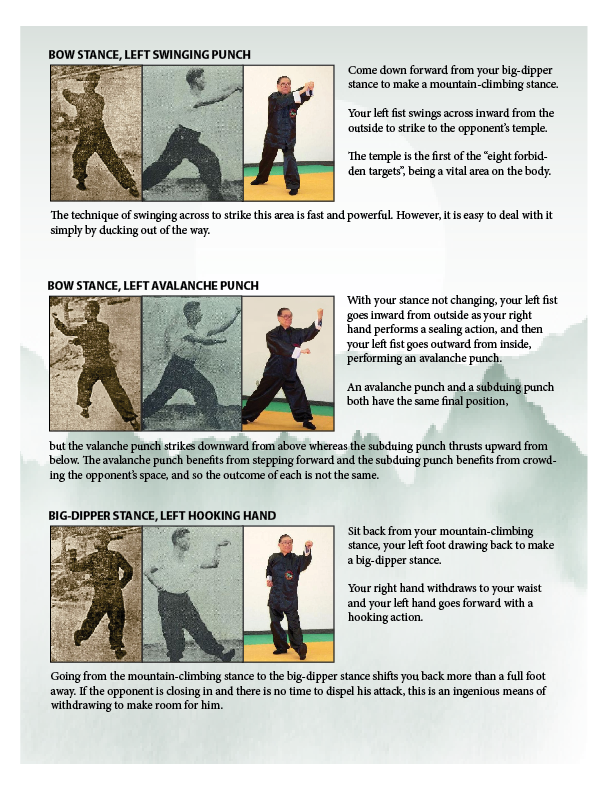 BOW STANCE, LEFT SWINGING PUNCH

Come down forward from your big-dipper stance to make a mountain-climbing stance.

Your left fist swings across inward from the outside to strike to the opponent's temple.

The temple is the first of the "eight forbidden targets", being a vital area on the body.

The technique of swinging across to strike this area is fast and powerful. However, it is easy to deal with it simply by ducking out of the way.

BOW STANCE, LEFT AVALANCHE PUNCH

With your stance not changing, your left fist goes inward from outside as your right hand performs a sealing action, and then your left fist goes outward from inside, performing an avalanche punch.

An avalanche punch and a subduing punch both have the same final position,

but the valanche punch strikes downward from above whereas the subduing punch thrusts upward from below. The avalanche punch benefits from stepping forward and the subduing punch benefits from crowding the opponent's space, and so the outcome of each is not the same.

BIG-DIPPER STANCE, LEFT HOOKING HAND

Sit back from your mountain-climbing stance, your left foot drawing back to make a big-dipper stance.

Your right hand withdraws to your waist and your left hand goes forward with a hooking action.

Going from the mountain-climbing stance to the big-dipper stance shifts you back more than a full foot away. If the opponent is closing in and there is no time to dispel his attack, this is an ingenious means of withdrawing to make room for him.