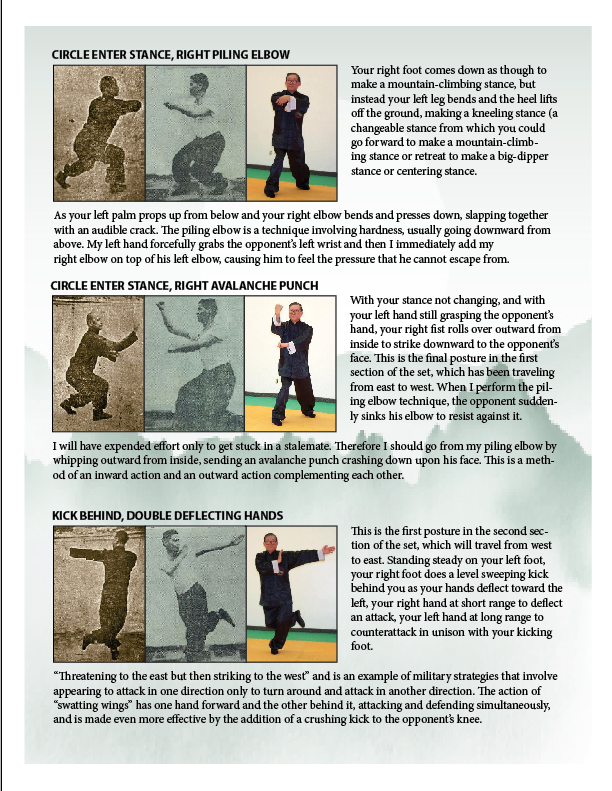 CIRCLE ENTER STANCE, RIGHT PILING ELBOW

Your right foot comes down as though to make a mountain-climbing stance, but instead your left leg bends and the heel lifts off the ground, making a kneeling stance (a changeable stance from which you could go forward to make a mountain-climbing stance or retreat to make a big-dipper stance or centering stance.

As your left palm props up from below and your right elbow bends and presses down, slapping together with an audible crack. The piling elbow is a technique involving hardness, usually going downward from above. My left hand forcefully grabs the opponent's left wrist and then I immediately add my right elbow on top of his left elbow, causing him to feel the pressure that he cannot escape from.

CIRCLE ENTER STANCE, RIGHT AVALANCHE PUNCH

With your stance not changing, and with your left hand still grasping the opponent's hand, your right fist rolls over outward from inside to strike downward to the opponent's face. This is the final posture in the first section of the set, which has been traveling from east to west. When I perform the piling elbow technique, the opponent suddenly sinks his elbow to resist against it.

I will have expended effort only to get stuck in a stalemate. Therefore I should go from my piling elbow by whipping outward from inside, sending an avalanche punch crashing down upon his face. This is a method of an inward action and an outward action complementing each other.

KICK BEHIND, DOUBLE DEFLECTING HANDS

This is the first posture in the second section of the set, which will travel from west to east. Standing steady on your left foot, your right foot does a level sweeping kick behind you as your hands deflect toward the left, your right hand at short range to deflect an attack, your left hand at long range to counterattack in unison with your kicking foot.

"Threatening to the east but then striking to the west" and is an example of military strategies that involve appearing to attack in one direction only to turn around and attack in another direction. The action of "swatting wings" has one hand forward and the other behind it, attacking and defending simultaneously, and is made even more effective by the addition of a crushing kick to the opponent's knee.