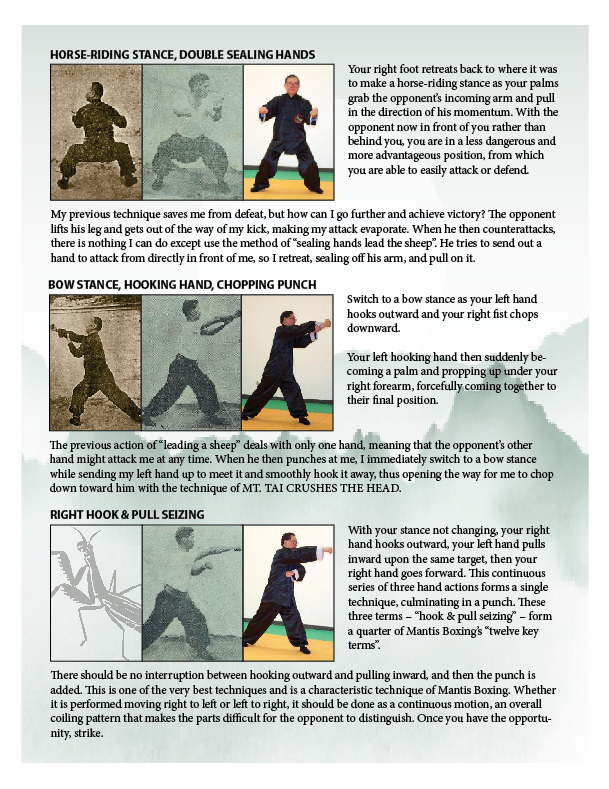 HORSE-RIDING STANCE, DOUBLE SEALING HANDS

Your right foot retreats back to where it was to make a horse-riding stance as your palms grab the opponent's incoming arm and pull in the direction of his momentum. With the opponent now in front of you rather than behind you, you are in a less dangerous and more advantageous position, from which you are able to easily attack or defend.

My previous technique saves me from defeat, but how can I go further and achieve victory? The opponent lifts his leg and gets out of the way of my kick, making my attack evaporate. When he then counterattacks, there is nothing I can do except use the method of "sealing hands lead the sheep". He tries to send out a hand to attack from directly in front of me, so I retreat, sealing off his arm, and pull on it.

BOW STANCE, HOOKING HAND, CHOPPING PUNCH

Switch to a bow stance as your left hand hooks outward and your right fist chops downward.

Your left hooking hand then suddenly becoming a palm and propping up under your right forearm, forcefully coming together to their final position.

The previous action of "leading a sheep" deals with only one hand, meaning that the opponent's other hand might attack me at any time. When he then punches at me, I immediately switch to a bow stance while sending my left hand up to meet it and smoothly hook it away, thus opening the way for me to chop down toward him with the technique of MT. TAI CRUSHES THE HEAD.

RIGHT HOOK & PULL SEIZING

With your stance not changing, your right hand hooks outward, your left hand pulls inward upon the same target, then your right hand goes forward. This continuous series of three hand actions forms a single technique, culminating in a punch. These three terms – "hook & pull seizing" – form a quarter of Mantis Boxing's "twelve key terms".

There should be no interruption between hooking outward and pulling inward, and then the punch is added. This is one of the very best techniques and is a characteristic technique of Mantis Boxing. Whether it is performed moving right to left or left to right, it should be done as a continuous motion, an overall coiling pattern that makes the parts difficult for the opponent to distinguish. Once you have the opportunity, strike.