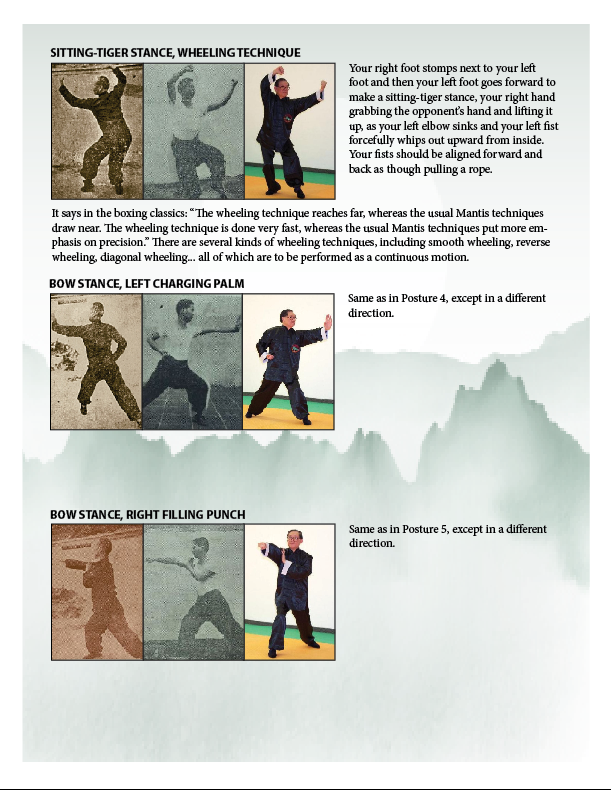 SITTING-TIGER STANCE, WHEELING TECHNIQUE

Your right foot stomps next to your left foot and then your left foot goes forward to make a sitting-tiger stance, your right hand grabbing the opponent's hand and lifting it up, as your left elbow sinks and your left fist forcefully whips out upward from inside. Your fists should be aligned forward and back as though pulling a rope.

It says in the boxing classics: "The wheeling technique reaches far, whereas the usual Mantis techniques draw near. The wheeling technique is done very fast, whereas the usual Mantis techniques put more emphasis on precision." There are several kinds of wheeling techniques, including smooth wheeling, reverse wheeling, diagonal wheeling... all of which are to be performed as a continuous motion.

BOW STANCE, LEFT CHARGING PALM

Same as in Posture 4, except in a different direction.

BOW STANCE, RIGHT FILLING PUNCH

Same as in Posture 5, except in a different direction.