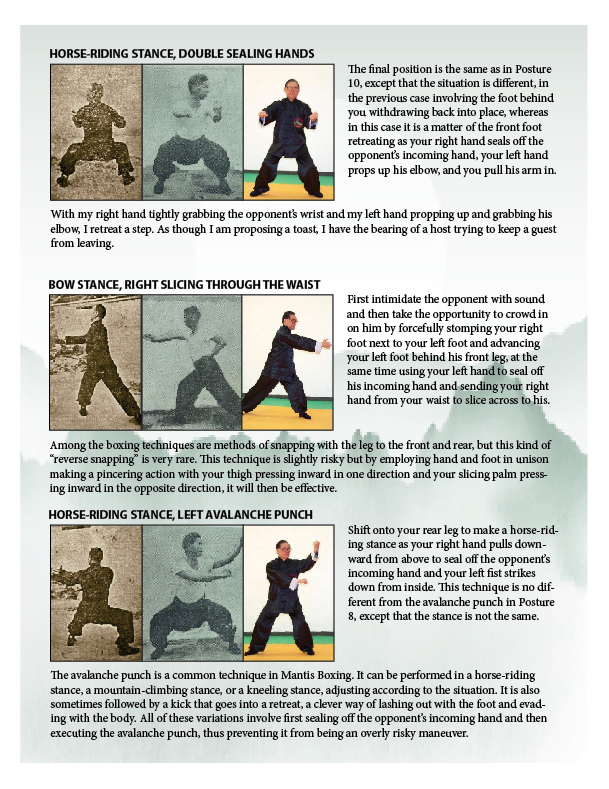 HORSE-RIDING STANCE, DOUBLE SEALING HANDS

The final position is the same as in Posture 10, except that the situation is different, in the previous case involving the foot behind you withdrawing back into place, whereas in this case it is a matter of the front foot retreating as your right hand seals off the opponent's incoming hand, your left hand props up his elbow, and you pull his arm in.

With my right hand tightly grabbing the opponent's wrist and my left hand propping up and grabbing his elbow, I retreat a step. As though I am proposing a toast, I have the bearing of a host trying to keep a guest from leaving.

BOW STANCE, RIGHT SLICING THROUGH THE WAIST

First intimidate the opponent with sound and then take the opportunity to crowd in on him by forcefully stomping your right foot next to your left foot and advancing your left foot behind his front leg, at the same time using your left hand to seal off his incoming hand and sending your right hand from your waist to slice across to his.

Among the boxing techniques are methods of snapping with the leg to the front and rear, but this kind of "reverse snapping" is very rare. This technique is slightly risky but by employing hand and foot in unison making a pincering action with your thigh pressing inward in one direction and your slicing palm pressing inward in the opposite direction, it will then be effective.

HORSE-RIDING STANCE, LEFT AVALANCHE PUNCH

Shift onto your rear leg to make a horse-riding stance as your right hand pulls downward from above to seal off the opponent's incoming hand and your left fist strikes down from inside. This technique is no different from the avalanche punch in Posture 8, except that the stance is not the same.

The avalanche punch is a common technique in Mantis Boxing. It can be performed in a horse-riding stance, a mountain-climbing stance, or a kneeling stance, adjusting according to the situation. It is also sometimes followed by a kick that goes into a retreat, a clever way of lashing out with the foot and evading with the body. All of these variations involve first sealing off the opponent's incoming hand and then executing the avalanche punch, thus preventing it from being an overly risky maneuver.