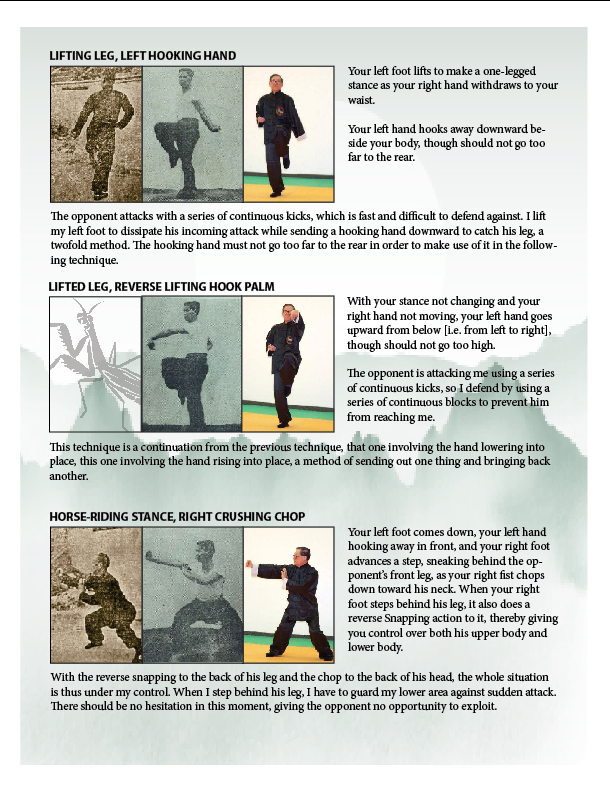 LIFTING LEG, LEFT HOOKING HAND

Your left foot lifts to make a one-legged stance as your right hand withdraws to your waist.

Your left hand hooks away downward beside your body, though should not go too far to the rear.

The opponent attacks with a series of continuous kicks, which is fast and difficult to defend against. I lift my left foot to dissipate his incoming attack while sending a hooking hand downward to catch his leg, a twofold method. The hooking hand must not go too far to the rear in order to make use of it in the following technique.

LIFTED LEG, REVERSE LIFTING HOOK PALM

With your stance not changing and your right hand not moving, your left hand goes upward from below [i.e. from left to right], though should not go too high.

The opponent is attacking me using a series of continuous kicks, so I defend by using a series of continuous blocks to prevent him from reaching me.

This technique is a continuation from the previous technique, that one involving the hand lowering into place, this one involving the hand rising into place, a method of sending out one thing and bringing back another.

HORSE-RIDING STANCE, RIGHT CRUSHING CHOP

Your left foot comes down, your left hand hooking away in front, and your right foot advances a step, sneaking behind the opponent's front leg, as your right fist chops down toward his neck. When your right foot steps behind his leg, it also does a reverse Snapping action to it, thereby giving you control over both his upper body and lower body.

With the reverse snapping to the back of his leg and the chop to the back of his head, the whole situation is thus under my control. When I step behind his leg, I have to guard my lower area against sudden attack. There should be no hesitation in this moment, giving the opponent no opportunity to exploit.